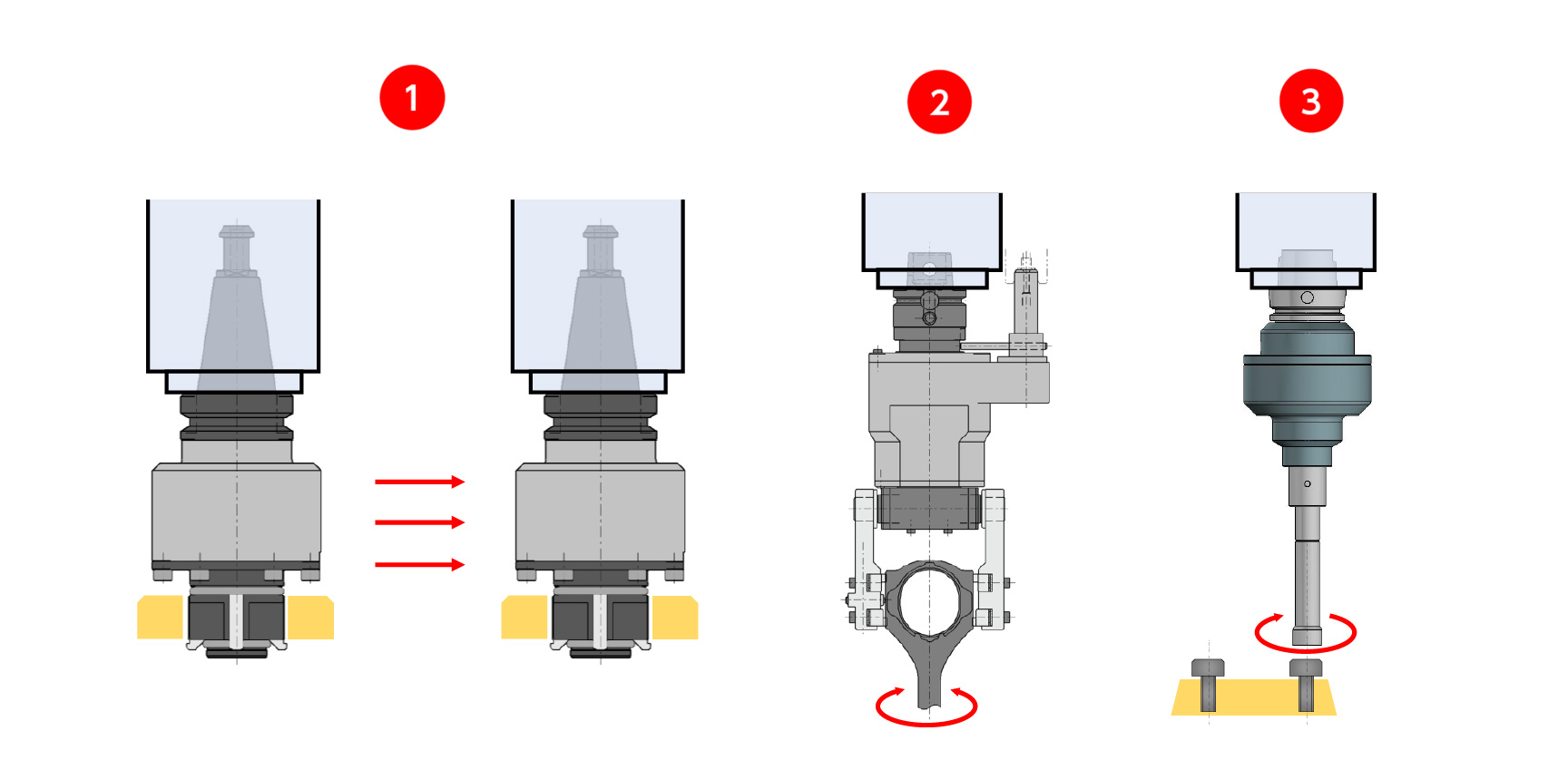 1

2

3