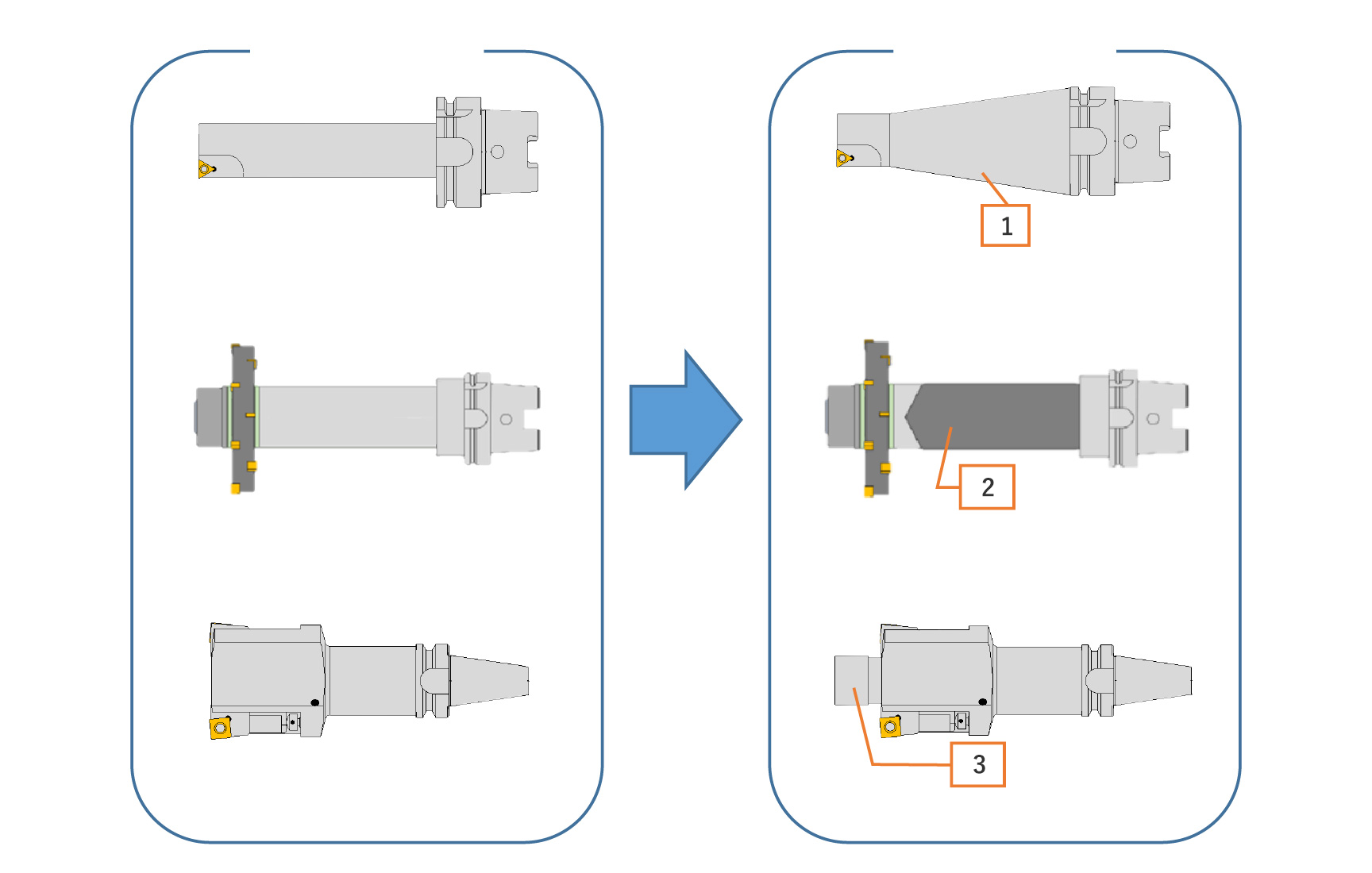 1

2

3