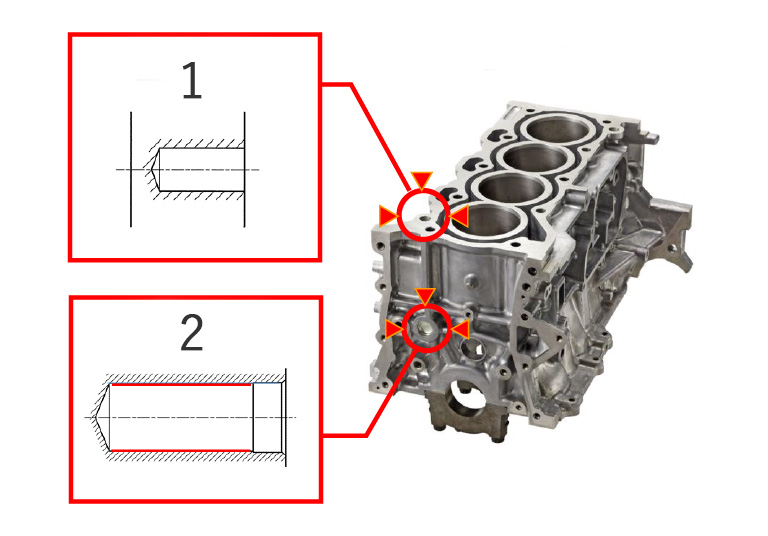 1

2