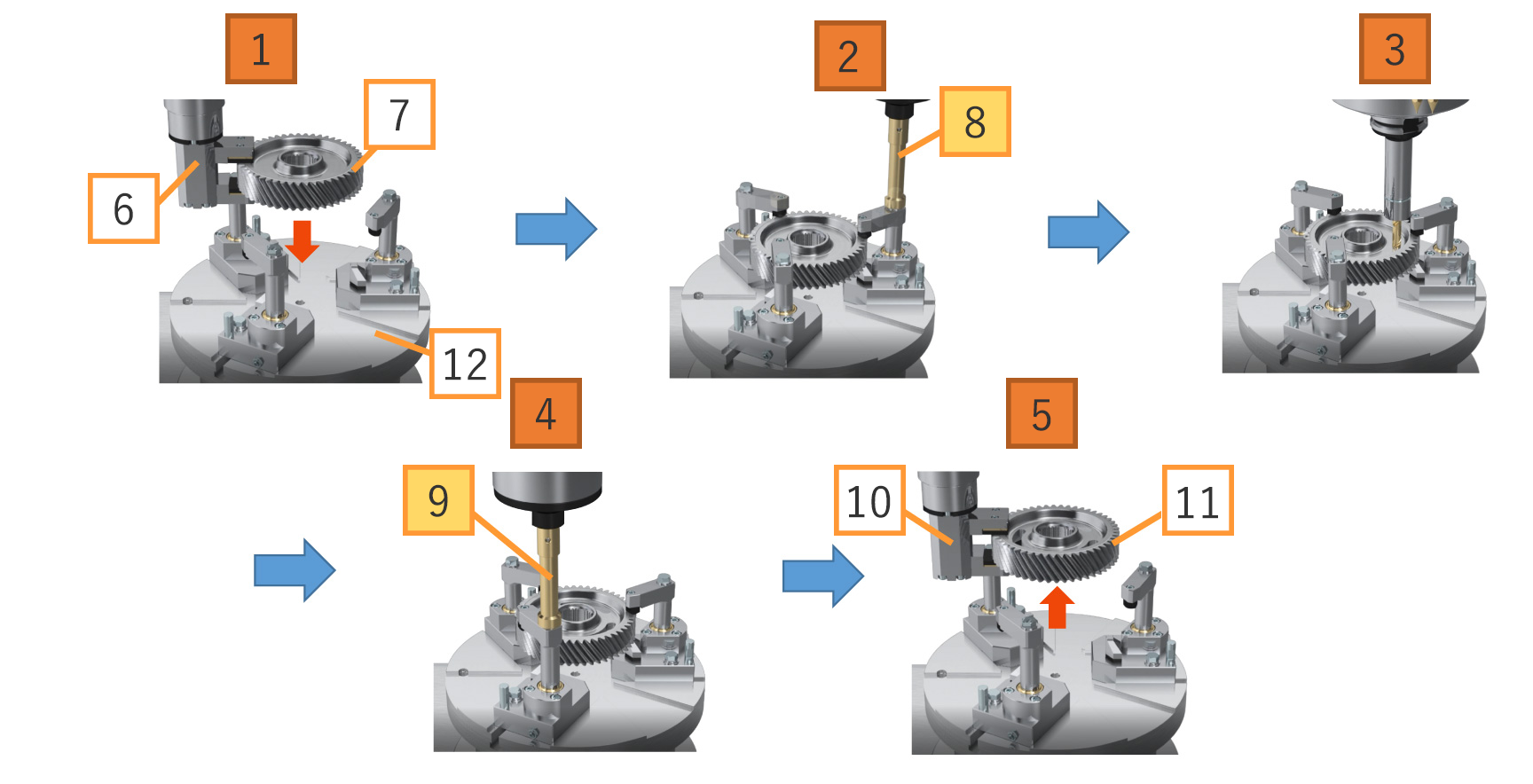 1

7

6

12

2

8

3

4

9

5

10

11