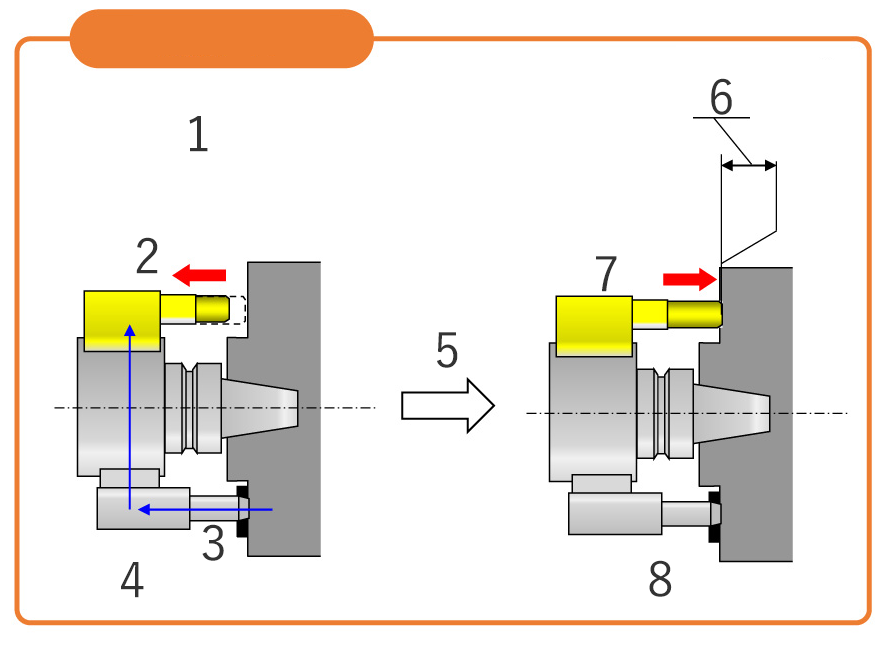 1

2

3

4

5

6

7

8