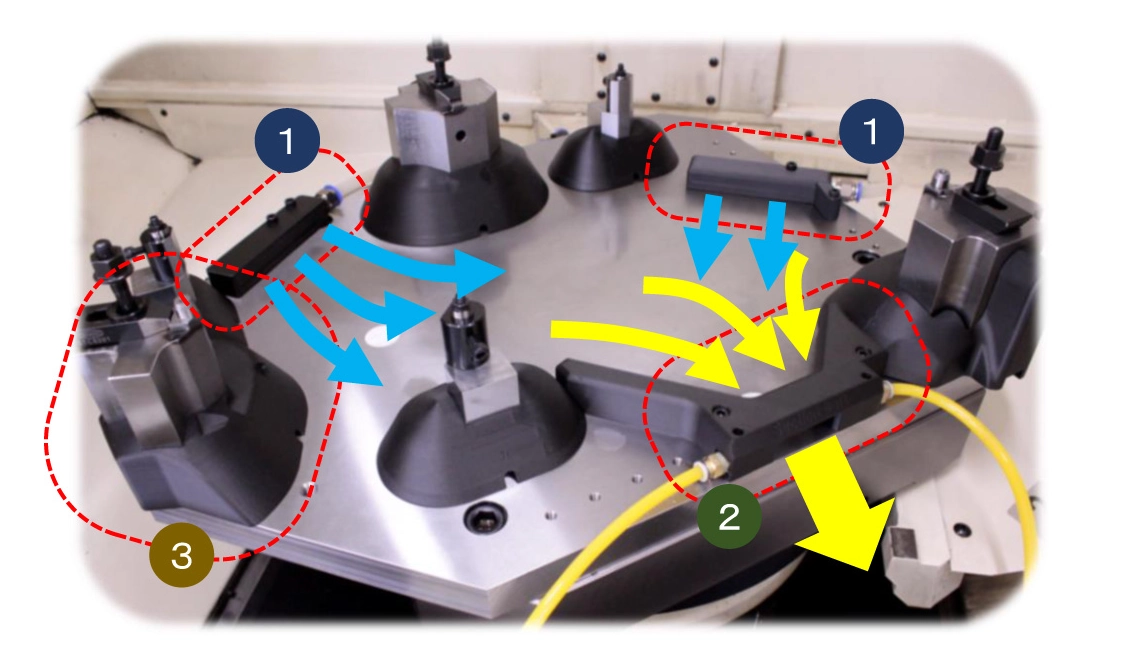 1
1
2
3