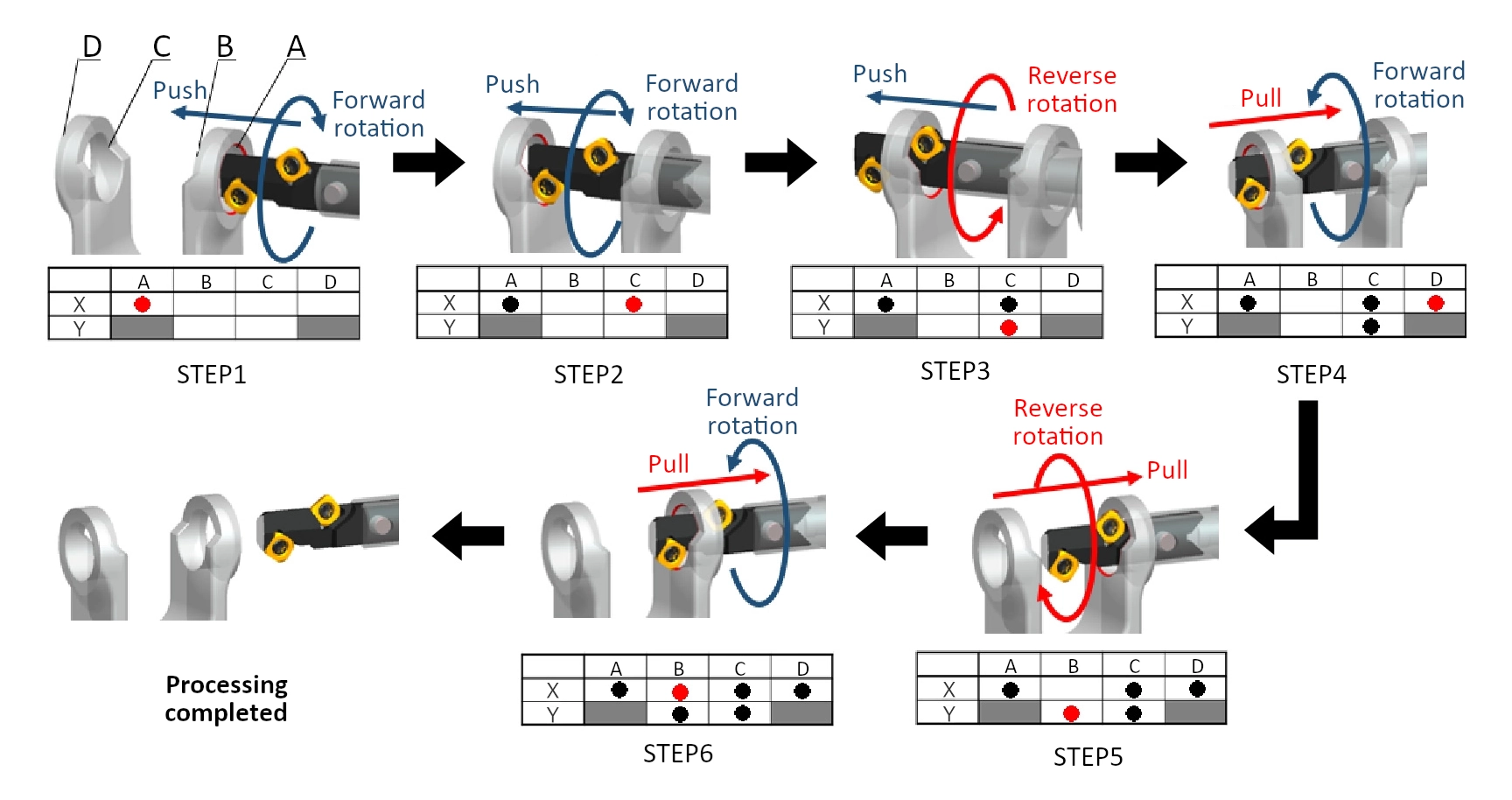 D C B A

Push

Forward rotation

| | A | B | C | D |
|---|---|---|---|---|
| X | ● | | | |
| Y | | | | |

STEP1

Push

Forward rotation

| | A | B | C | D |
|---|---|---|---|---|
| X | ● | | ● | |
| Y | | | | |

STEP2

Push

Reverse rotation

| | A | B | C | D |
|---|---|---|---|---|
| X | ● | | ● | |
| Y | | | ● | |

STEP3

Pull

Forward rotation

| | A | B | C | D |
|---|---|---|---|---|
| X | ● | | ● | ● |
| Y | | | ● | |

STEP4

Reverse rotation

Pull

| | A | B | C | D |
|---|---|---|---|---|
| X | ● | | ● | ● |
| Y | | ● | ● | |

STEP5

Forward rotation

Pull

| | A | B | C | D |
|---|---|---|---|---|
| X | ● | ● | ● | ● |
| Y | | ● | ● | |

STEP6

Processing completed